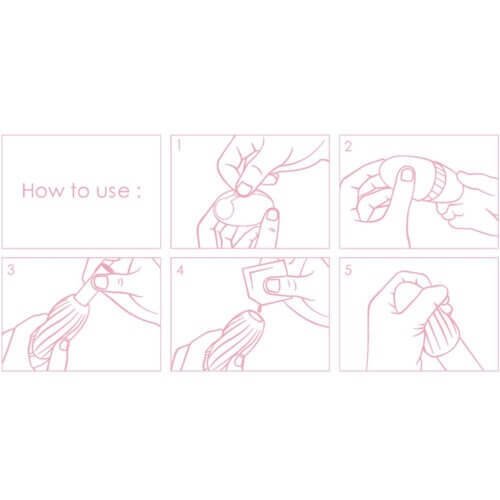 How to use :

1

2

3

4

5